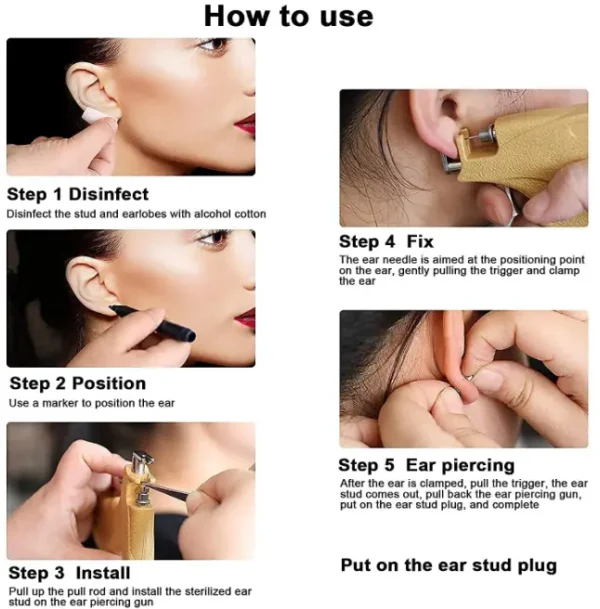 How to use

Step 1 Disinfect
Disinfect the stud and earlobes with alcohol cotton

Step 2 Position
Use a marker to position the ear

Step 3 Install
Pull up the pull rod and install the sterilized ear stud on the ear piercing gun

Step 4 Fix
The ear needle is aimed at the positioning point on the ear, gently pulling the trigger and clamp the ear

Step 5 Ear piercing
After the ear is clamped, pull the trigger, the ear stud comes out, pull back the ear piercing gun, put on the ear stud plug, and complete

Put on the ear stud plug